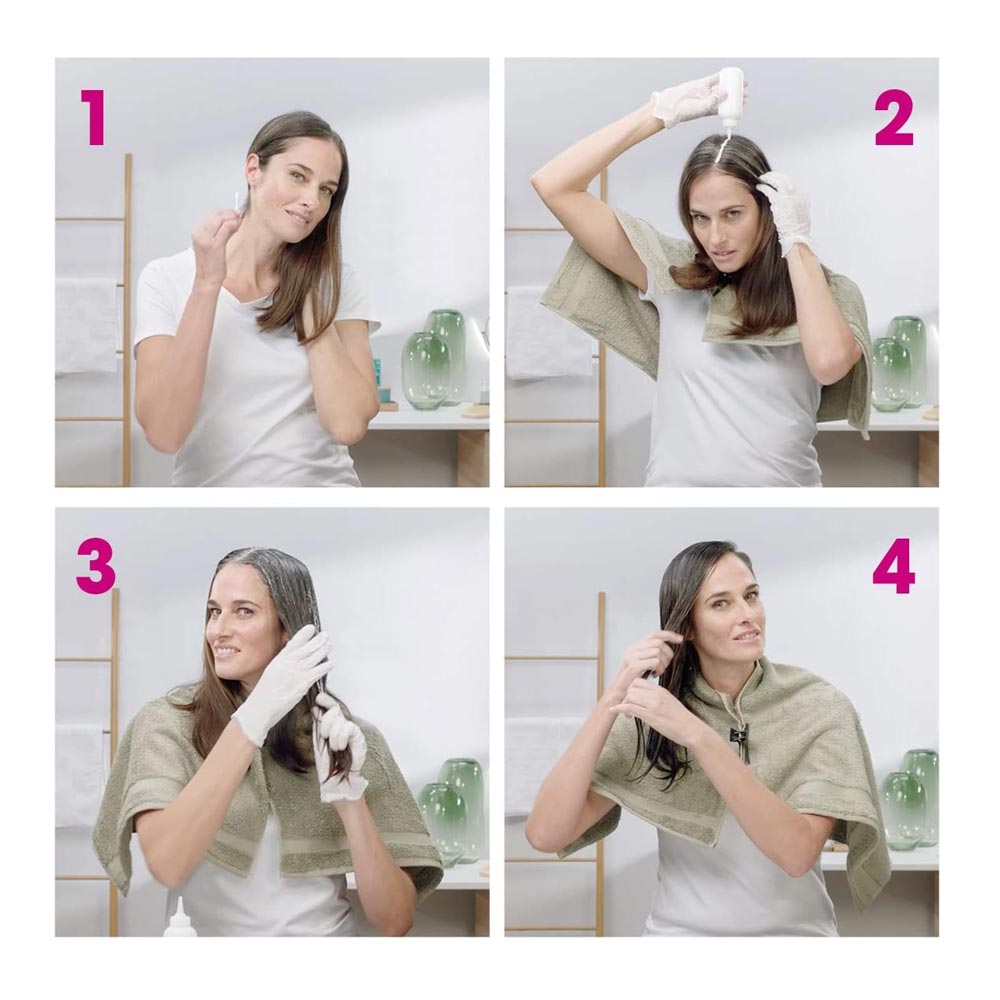 1

2

3

4